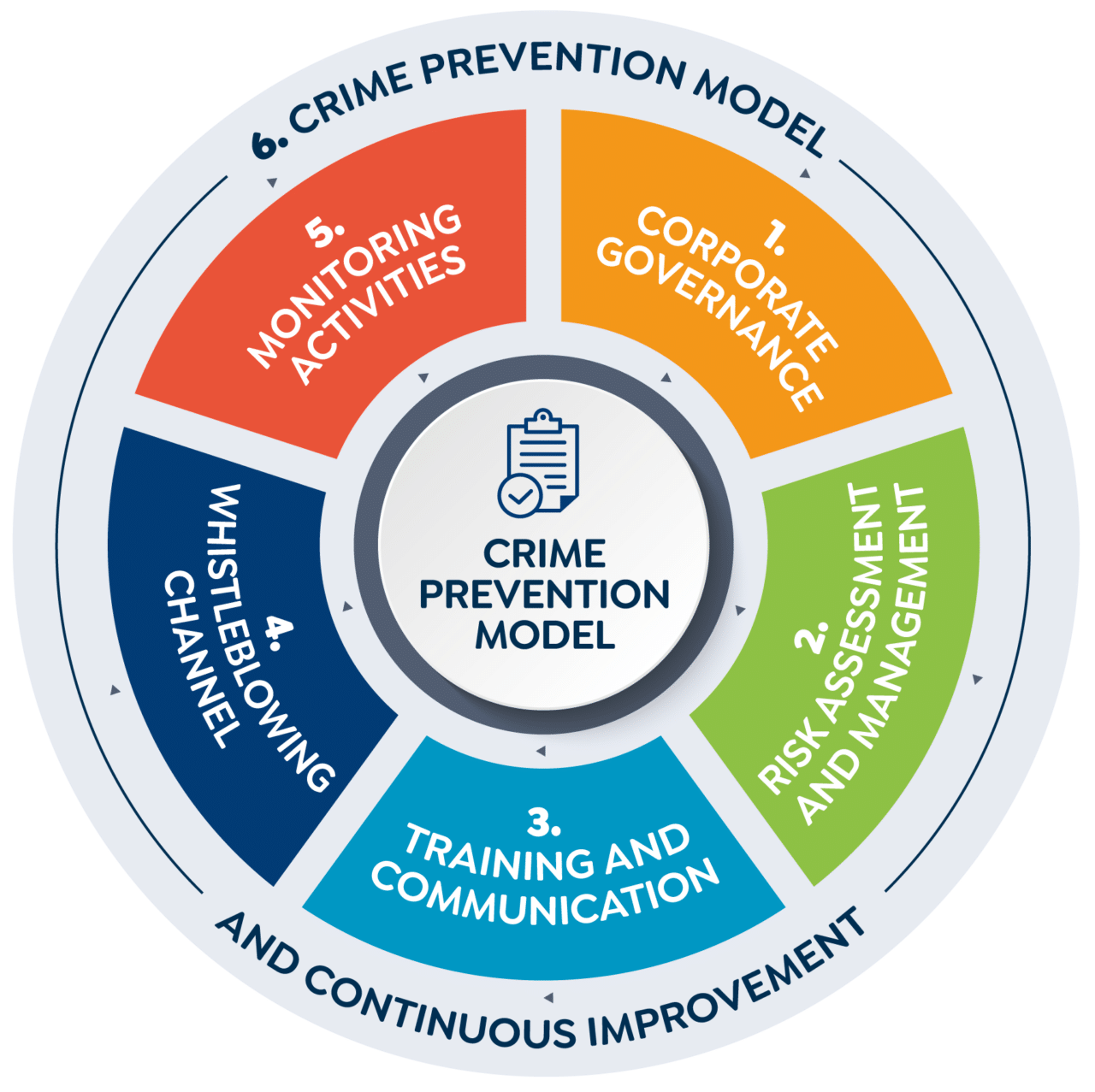 6. CRIME PREVENTION MODEL

1. CORPORATE GOVERNANCE

2. RISK ASSESSMENT AND MANAGEMENT

3. TRAINING AND COMMUNICATION

4. WHISTLEBLOWING CHANNEL

5. MONITORING ACTIVITIES

CRIME PREVENTION MODEL

AND CONTINUOUS IMPROVEMENT